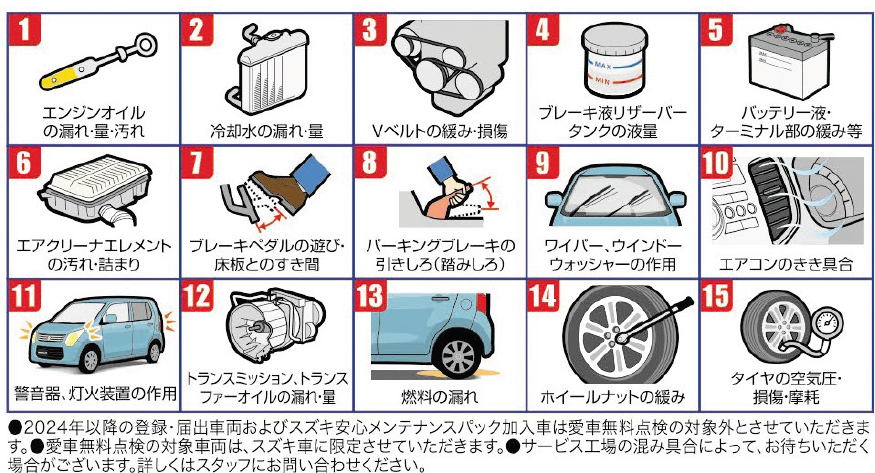 1
エンジンオイルの漏れ・量・汚れ

2
冷却水の漏れ・量

3
Vベルトの緩み・損傷

4
MAX
MIN
ブレーキ液リザーバータンクの液量

5
バッテリー液・ターミナル部の緩み等

6
エアクリーナエレメントの汚れ・詰まり

7
ブレーキペダルの遊び・床板とのすき間

8
パーキングブレーキの引きしろ（踏みしろ）

9
ワイパー、ウインドーウォッシャーの作用

10
エアコンのきき具合

11
警音器、灯火装置の作用

12
トランスミッション、トランスファーオイルの漏れ・量

13
燃料の漏れ

14
ホイールナットの緩み

15
タイヤの空気圧・損傷・摩耗

●2024年以降の登録・届出車両およびスズキ安心メンテナンスパック加入車は愛車無料点検の対象外とさせていただきます。●愛車無料点検の対象車両は、スズキ車に限定させていただきます。●サービス工場の混み具合によって、お待ちいただく場合がございます。詳しくはスタッフにお問い合わせください。